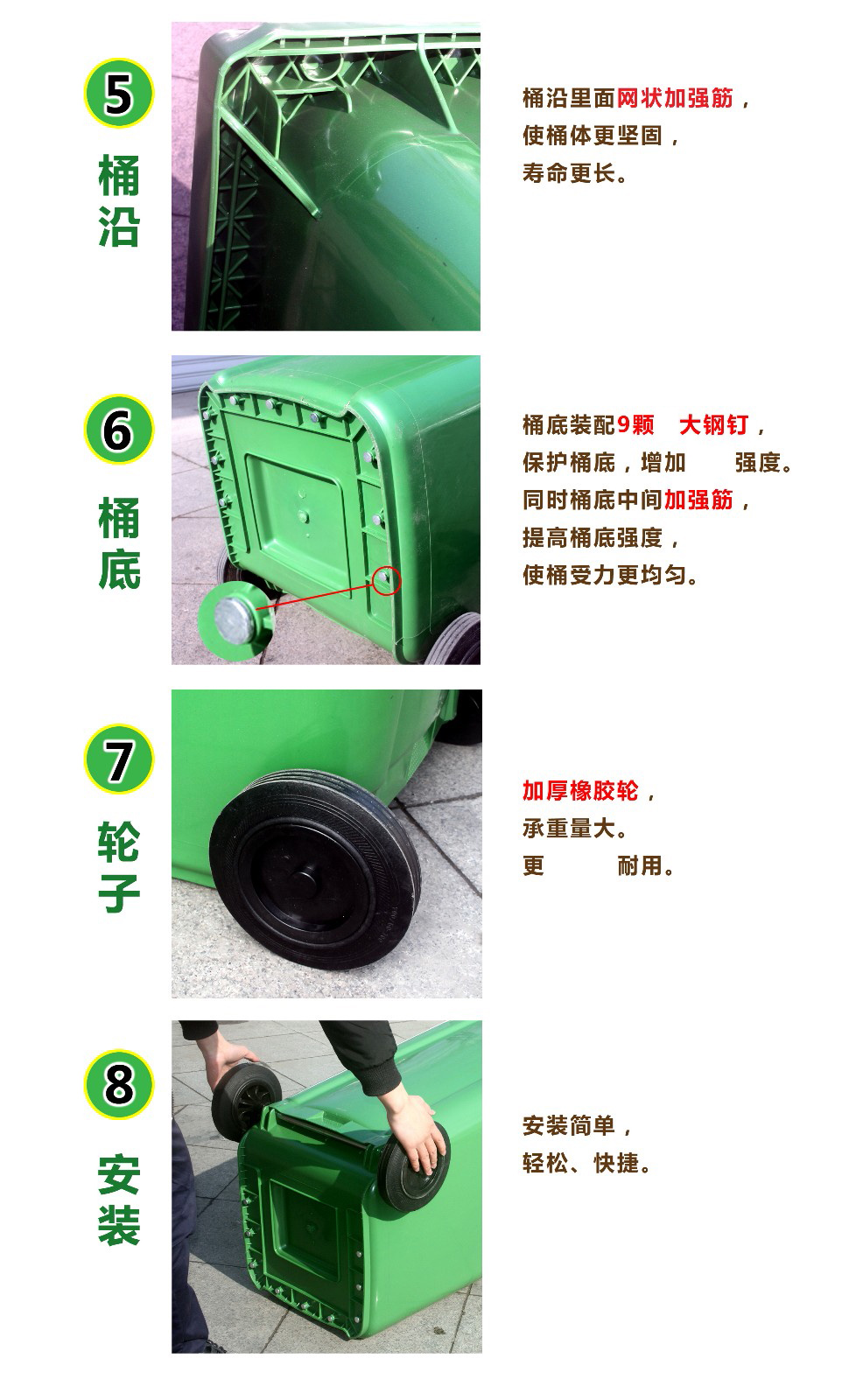 5
桶沿

桶沿里面网状加强筋，
使桶体更坚固，
寿命更长。

6
桶底

桶底装配9颗 大钢钉，
保护桶底，增加 强度。
同时桶底中间加强筋，
提高桶底强度，
使桶受力更均匀。

7
轮子

加厚橡胶轮，
承重量大。
更 耐用。

8
安装

安装简单，
轻松、快捷。